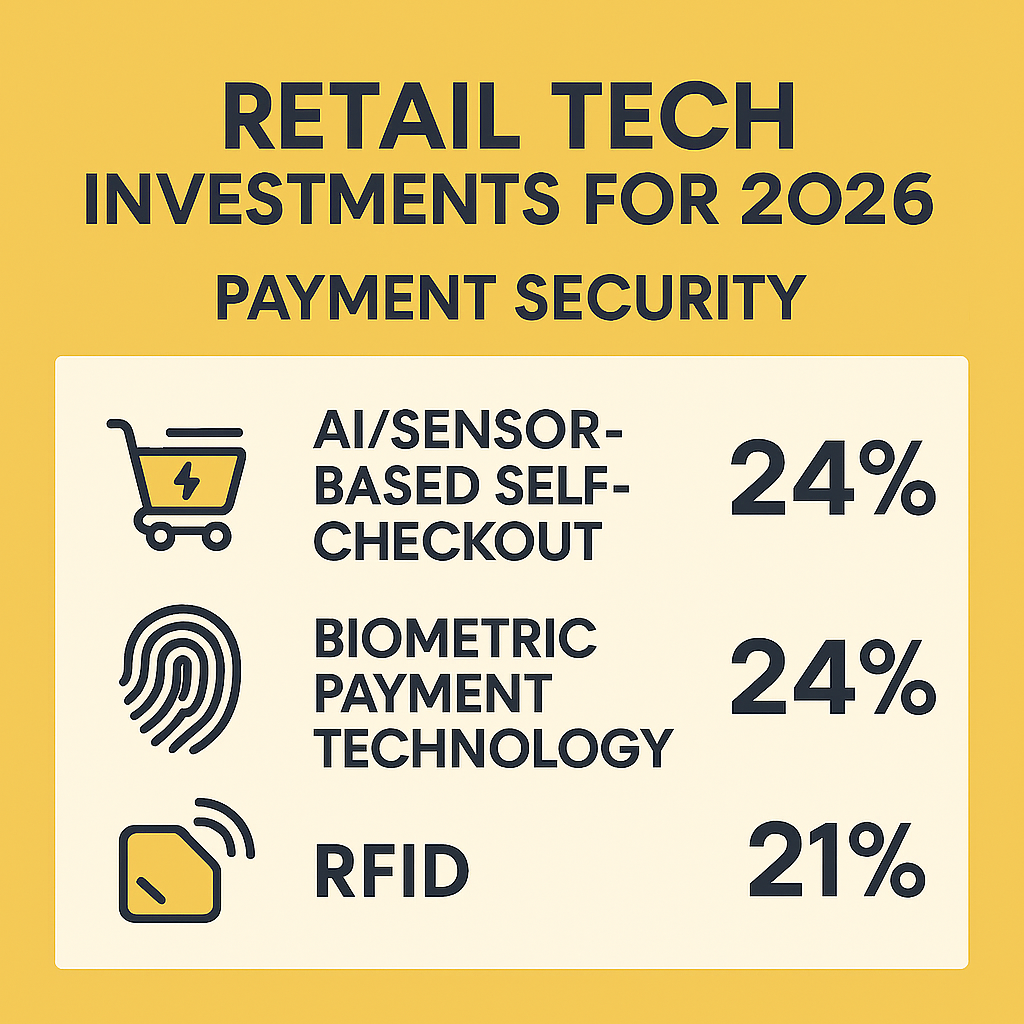 RETAIL TECH INVESTMENTS FOR 2026

PAYMENT SECURITY

AI/SENSOR-BASED SELF-CHECKOUT 24%

BIOMETRIC PAYMENT TECHNOLOGY 24%

RFID 21%